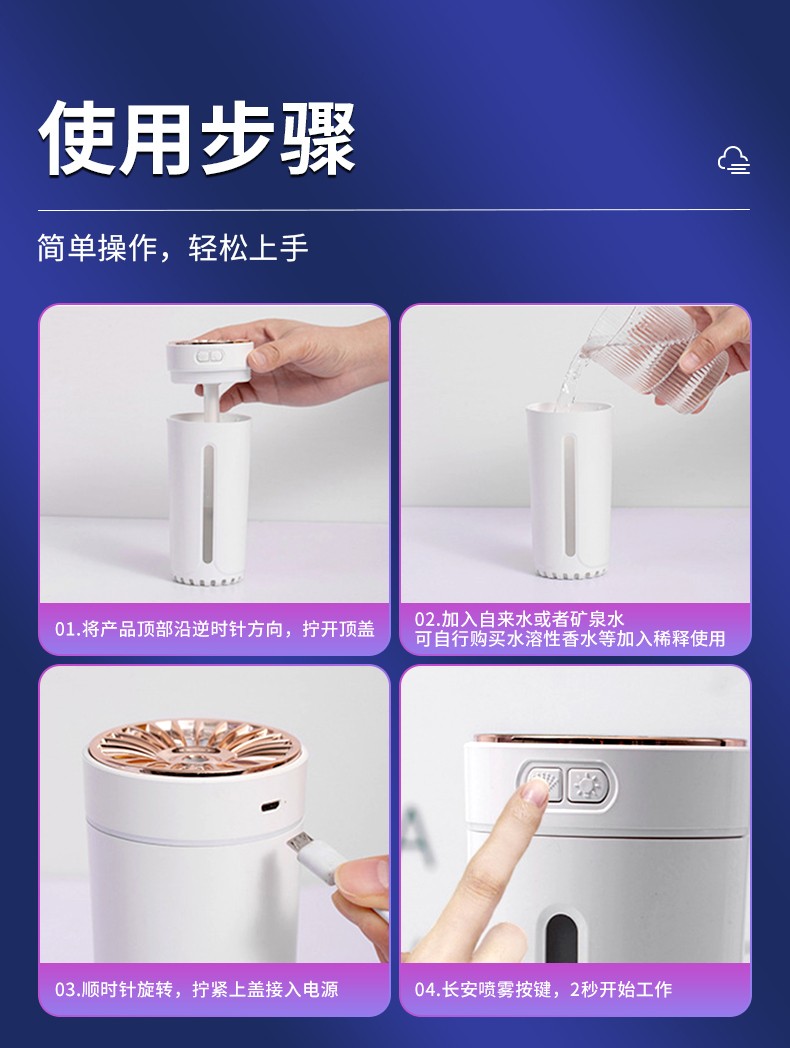 使用步骤

简单操作，轻松上手

01.将产品顶部沿逆时针方向，拧开顶盖

02.加入自来水或者矿泉水
可自行购买水溶性香水等加入稀释使用

03.顺时针旋转，拧紧上盖接入电源

04.长安喷雾按键，2秒开始工作